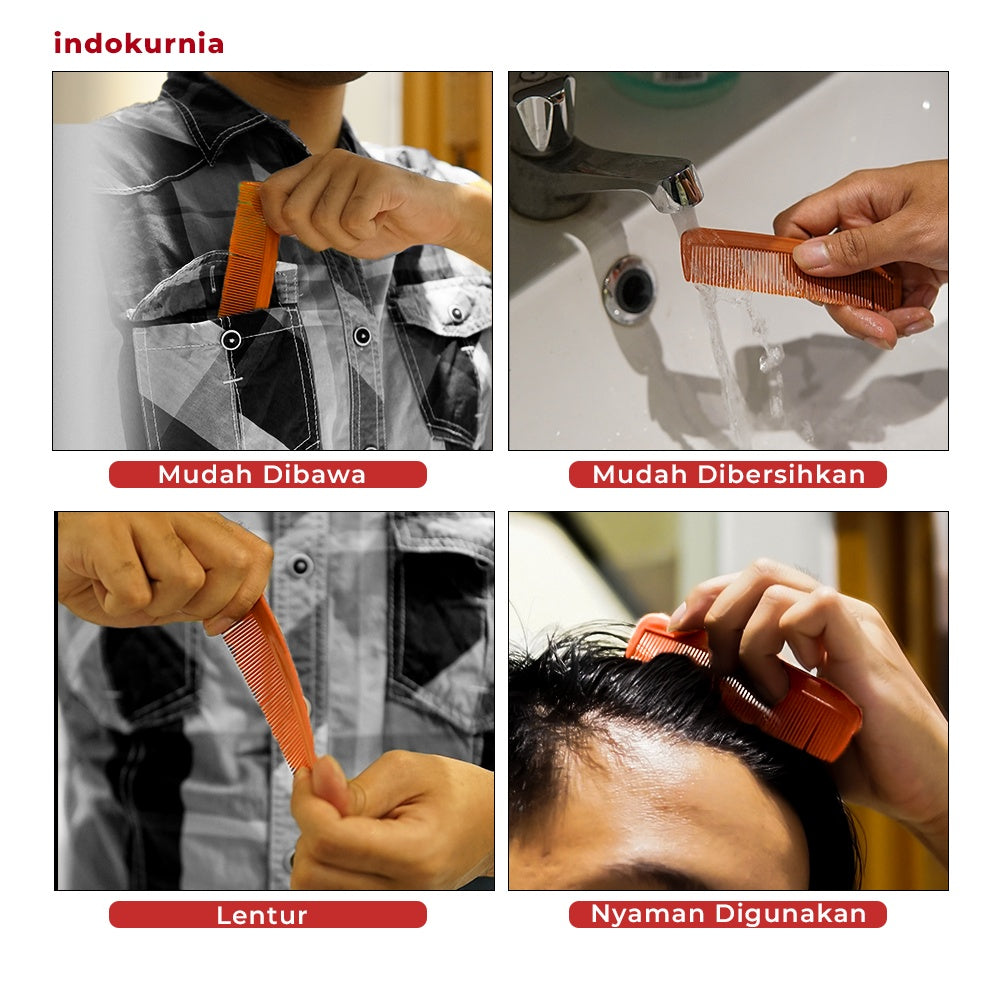 indokurnia

Mudah Dibawa

Mudah Dibersihkan

Lentur

Nyaman Digunakan